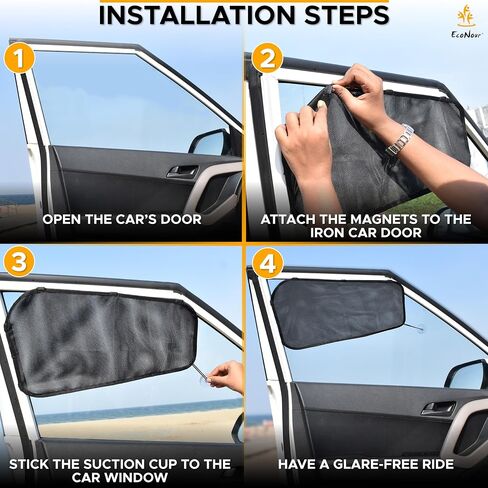 INSTALLATION STEPS

EcoNour

1

OPEN THE CAR'S DOOR

2

ATTACH THE MAGNETS TO THE IRON CAR DOOR

3

STICK THE SUCTION CUP TO THE CAR WINDOW

4

HAVE A GLARE-FREE RIDE