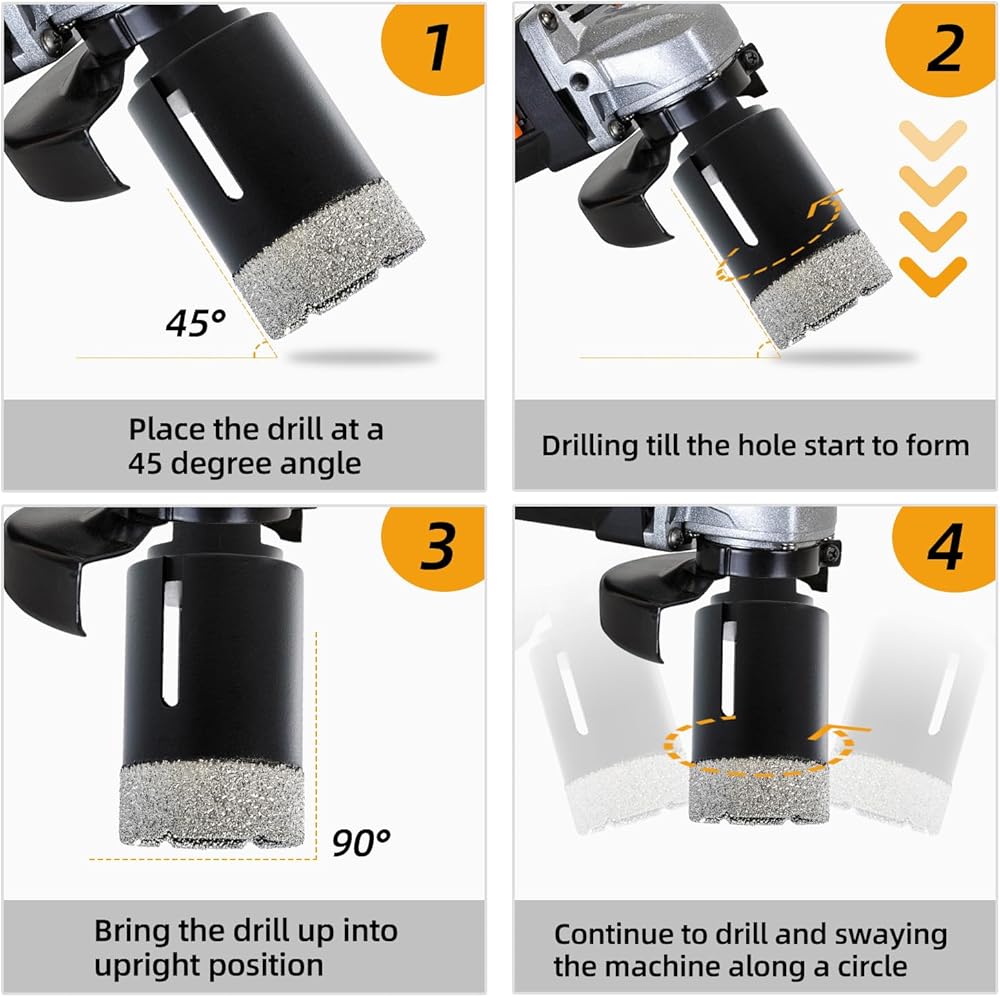 1

45°

Place the drill at a 45 degree angle

2

Drilling till the hole start to form

3

90°

Bring the drill up into upright position

4

Continue to drill and swaying the machine along a circle