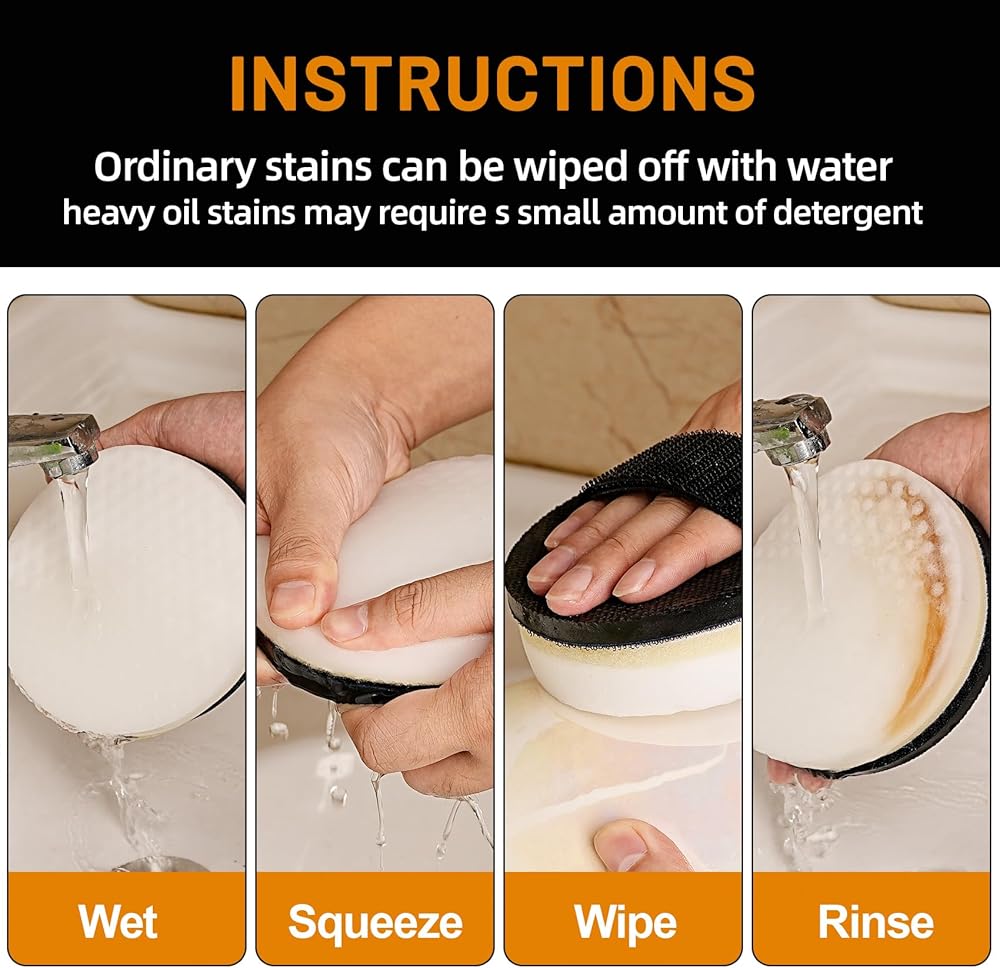 INSTRUCTIONS

Ordinary stains can be wiped off with water
heavy oil stains may require s small amount of detergent

Wet

Squeeze

Wipe

Rinse