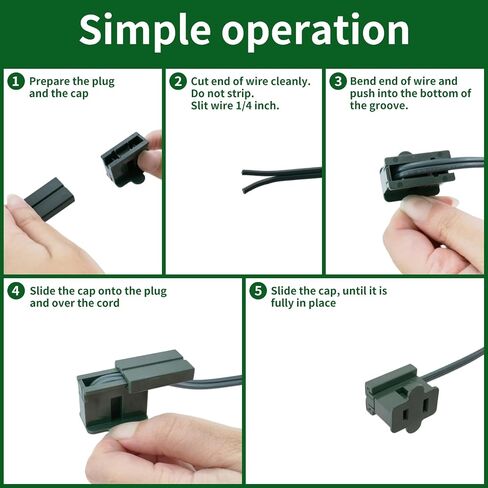 Simple operation

1 Prepare the plug and the cap

2 Cut end of wire cleanly. Do not strip. Slit wire 1/4 inch.

3 Bend end of wire and push into the bottom of the groove.

4 Slide the cap onto the plug and over the cord

5 Slide the cap, until it is fully in place