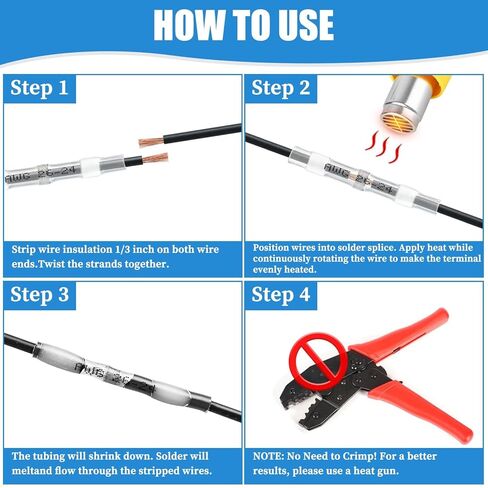 HOW TO USE

Step 1

AWG 26-24

Strip wire insulation 1/3 inch on both wire ends.Twist the strands together.

Step 2

AWG 26-24

Position wires into solder splice. Apply heat while continuously rotating the wire to make the terminal evenly heated.

Step 3

AWG 26-24

The tubing will shrink down. Solder will meltand flow through the stripped wires.

Step 4

NOTE: No Need to Crimp! For a better results, please use a heat gun.