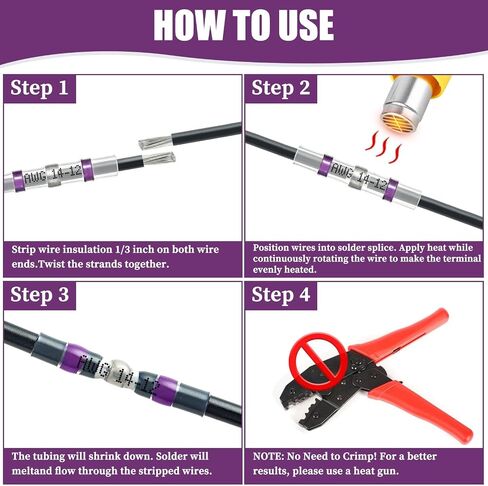 HOW TO USE

Step 1

AWG 14-12

Strip wire insulation 1/3 inch on both wire ends.Twist the strands together.

Step 2

AWG 14-12

Position wires into solder splice. Apply heat while continuously rotating the wire to make the terminal evenly heated.

Step 3

AWG 14-12

The tubing will shrink down. Solder will meltand flow through the stripped wires.

Step 4

NOTE: No Need to Crimp! For a better results, please use a heat gun.