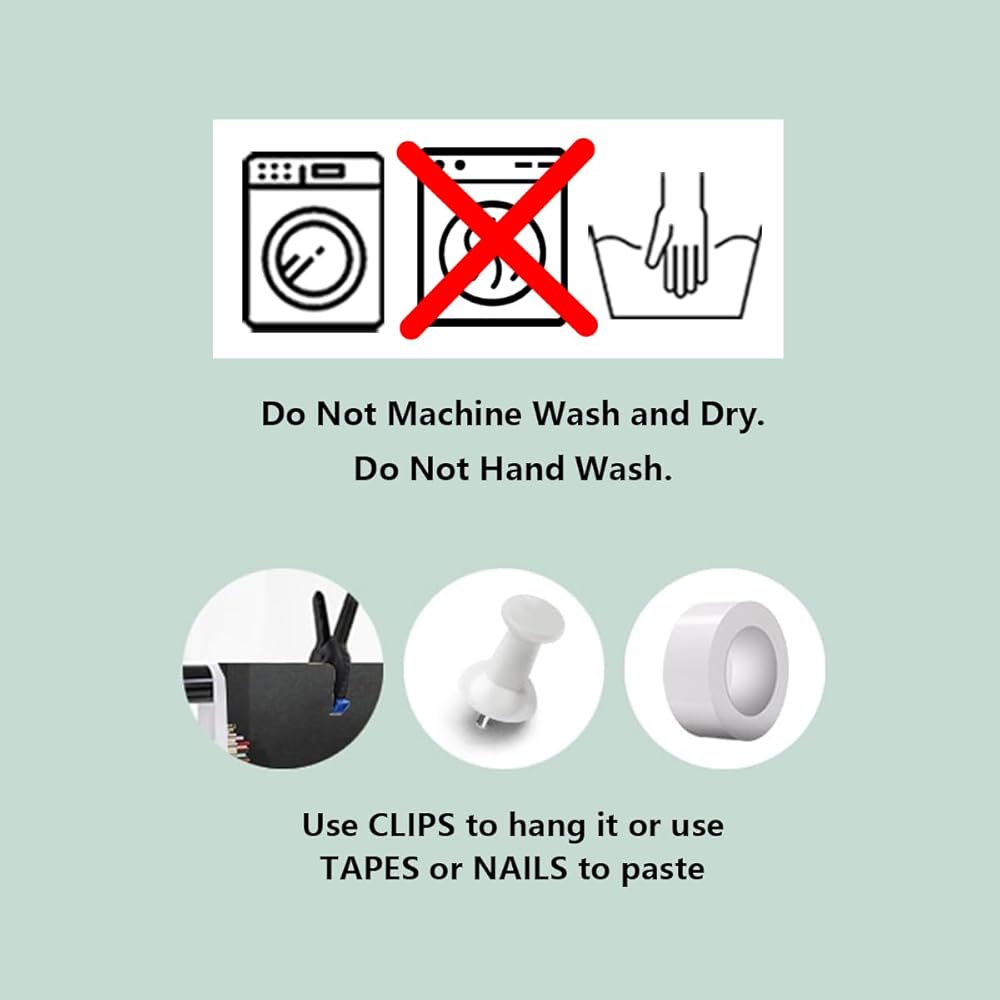 Do Not Machine Wash and Dry.
Do Not Hand Wash.

Use CLIPS to hang it or use TAPES or NAILS to paste