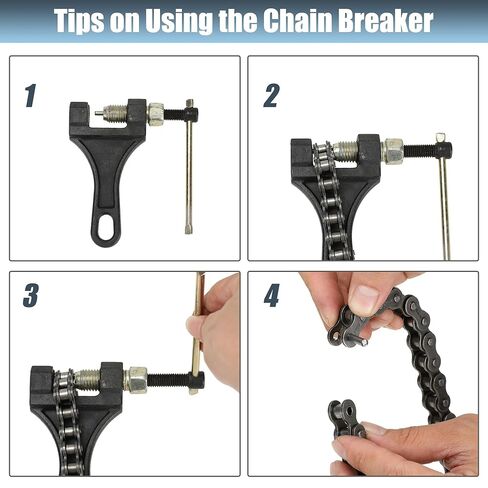 Tips on Using the Chain Breaker

1

2

3

4