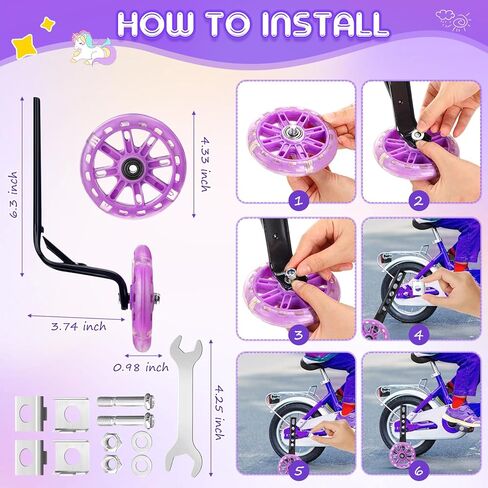 HOW TO INSTALL

6.3 inch

4.33 inch

3.74 inch

0.98 inch

4.25 inch

1

2

3

4

5

6