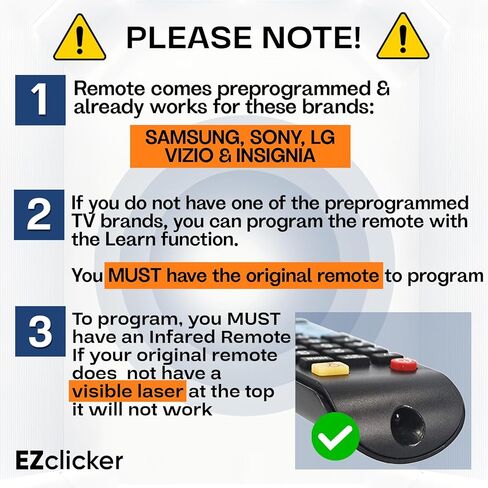 PLEASE NOTE!

1 Remote comes preprogrammed & already works for these brands:

SAMSUNG, SONY, LG VIZIO & INSIGNIA

2 If you do not have one of the preprogrammed TV brands, you can program the remote with the Learn function.

You MUST have the original remote to program

3 To program, you MUST have an Infared Remote If your original remote does not have a visible laser at the top it will not work

EZclicker