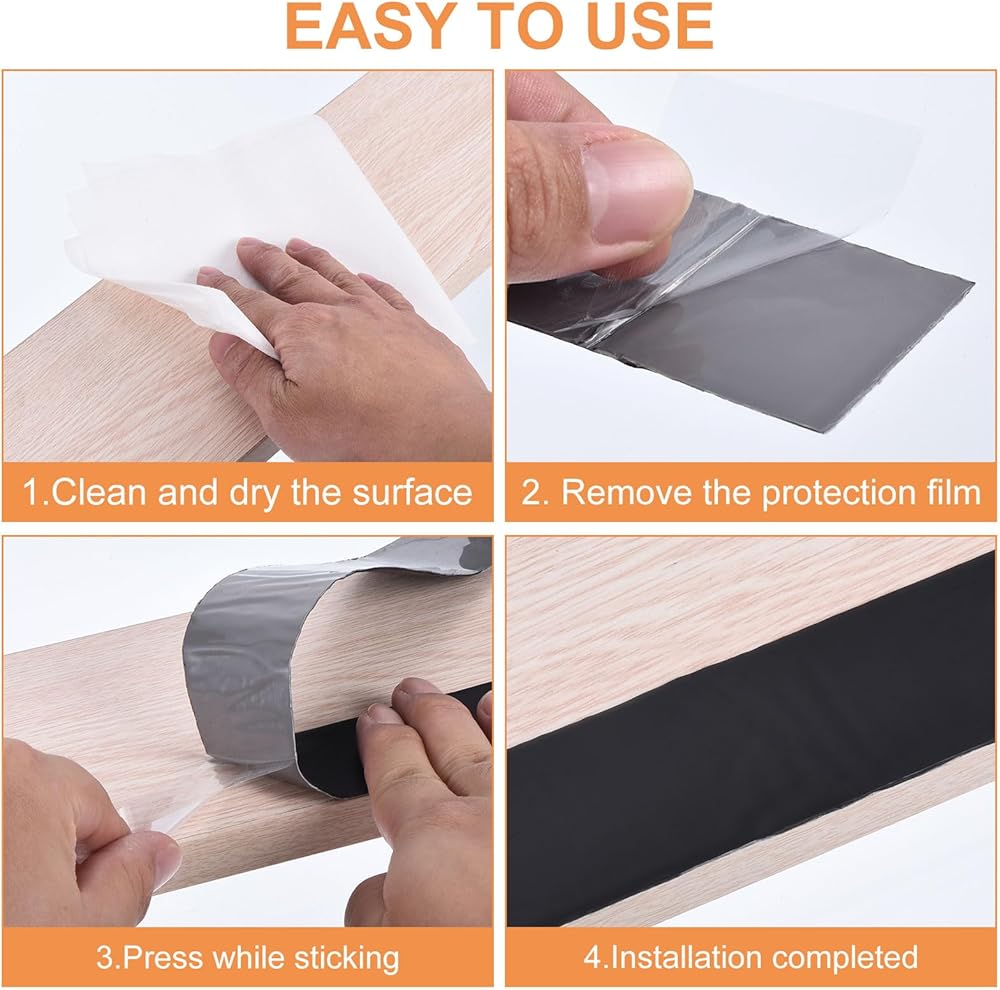 EASY TO USE

1.Clean and dry the surface

2. Remove the protection film

3.Press while sticking

4.Installation completed