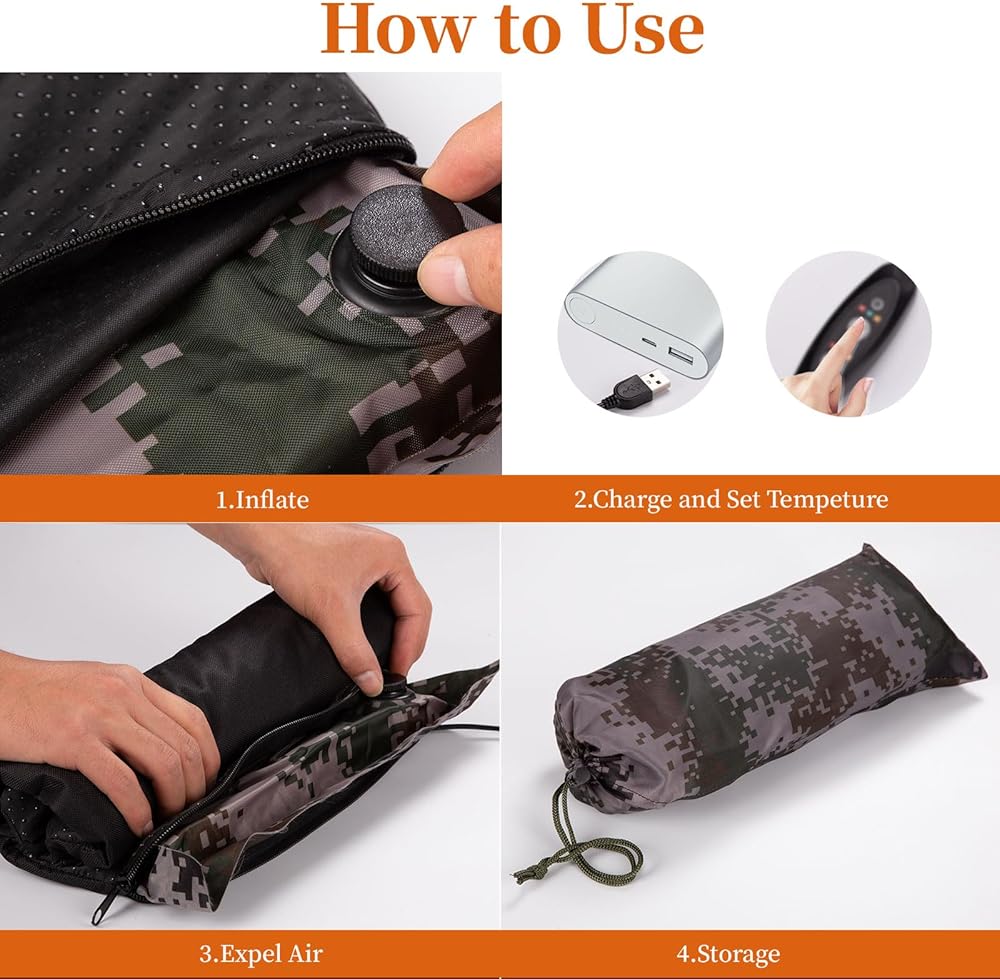 How to Use

1.Inflate

2.Charge and Set Tempeture

3.Expel Air

4.Storage