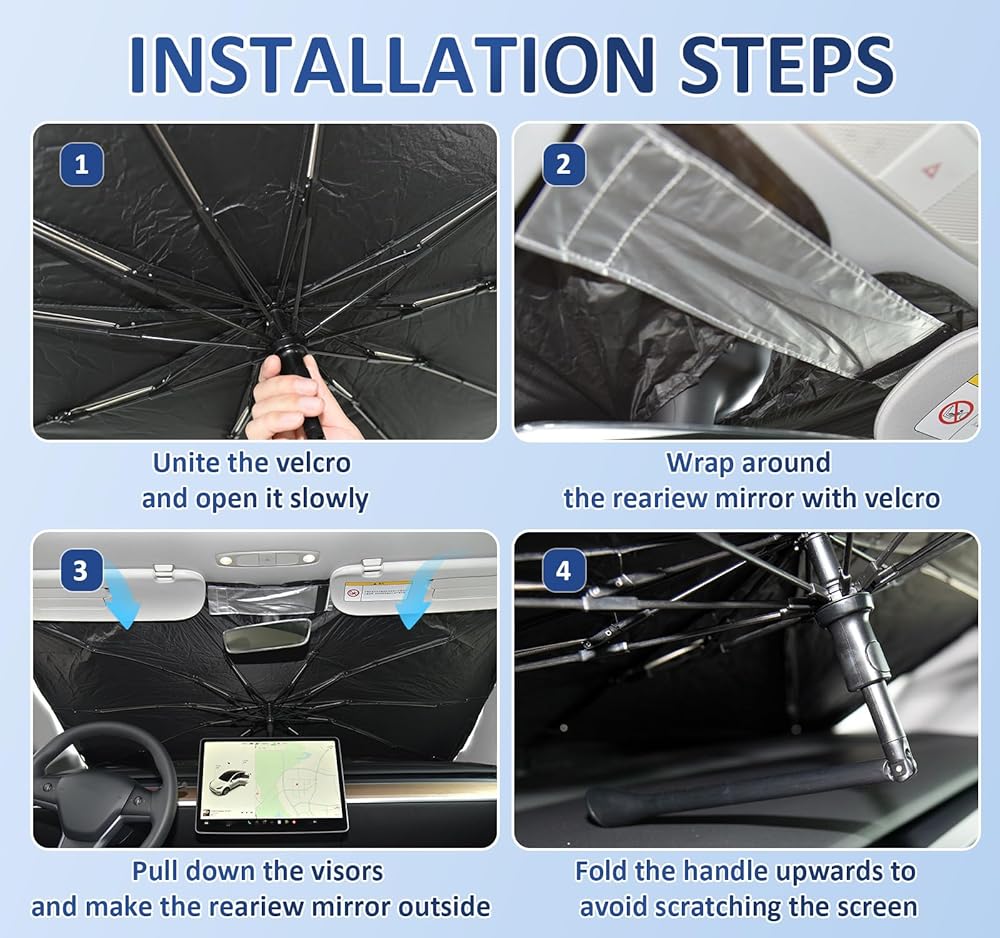 INSTALLATION STEPS

1

Unite the velcro and open it slowly

2

Wrap around the reariew mirror with velcro

3

Pull down the visors and make the reariew mirror outside

4

Fold the handle upwards to avoid scratching the screen