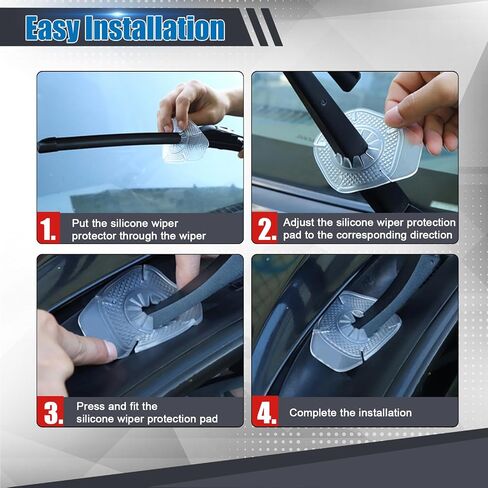 Easy Installation

1. Put the silicone wiper protector through the wiper

2. Adjust the silicone wiper protection pad to the corresponding direction

3. Press and fit the silicone wiper protection pad

4. Complete the installation