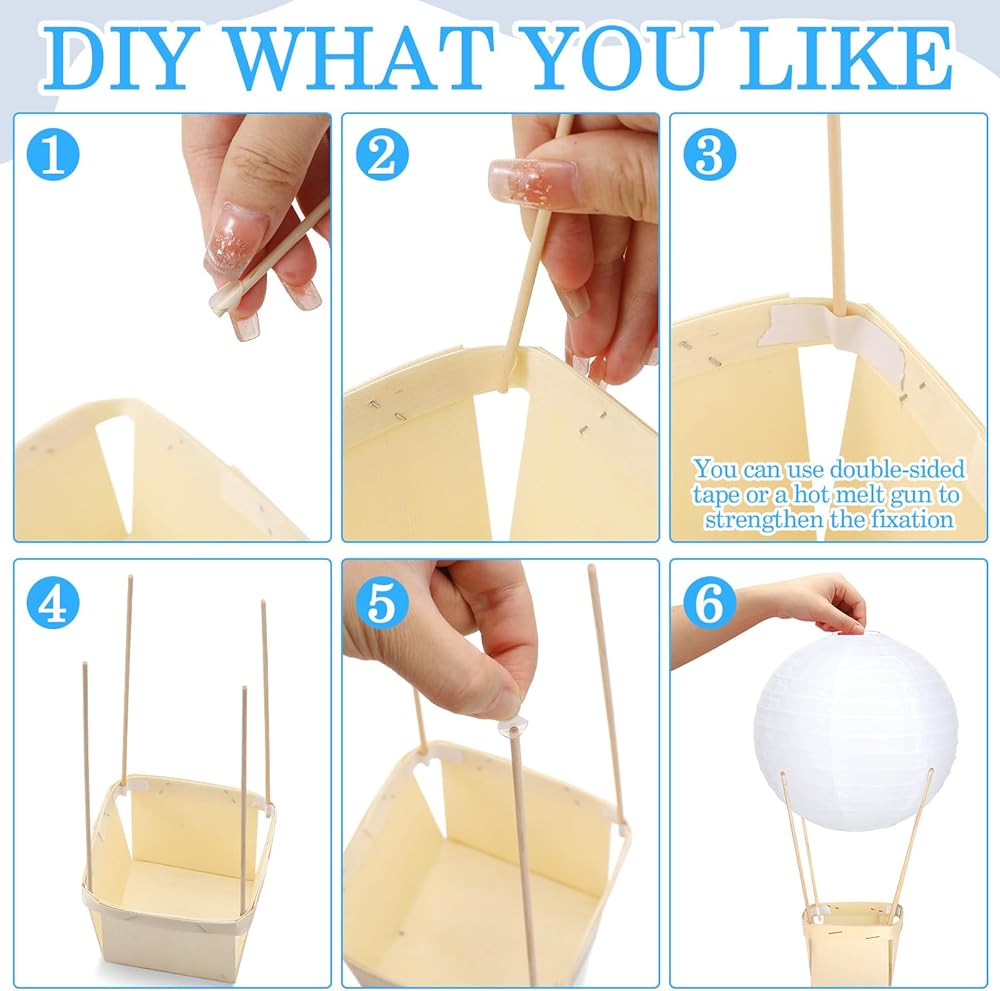 DIY WHAT YOU LIKE

1

2

3

You can use double-sided tape or a hot melt gun to strengthen the fixation

4

5

6