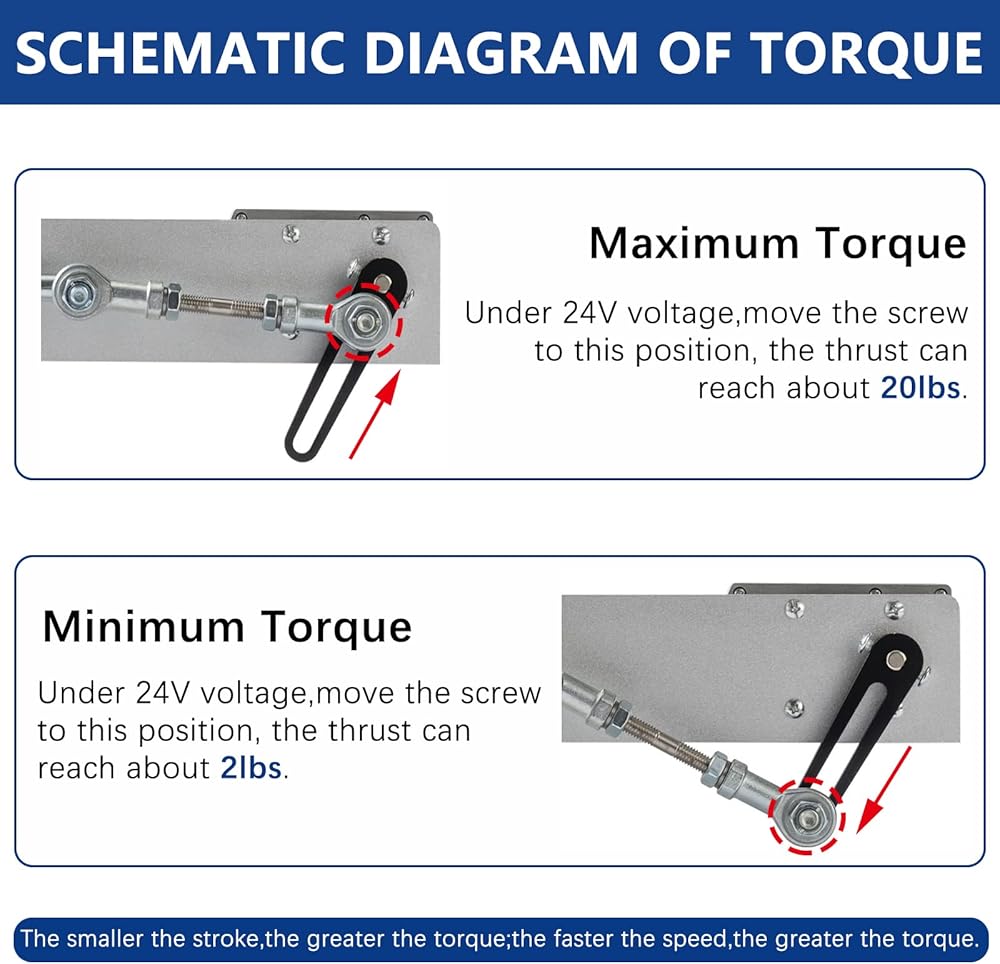 SCHEMATIC DIAGRAM OF TORQUE

Maximum Torque

Under 24V voltage,move the screw to this position, the thrust can reach about 20lbs.

Minimum Torque

Under 24V voltage,move the screw to this position, the thrust can reach about 2lbs.

The smaller the stroke,the greater the torque;the faster the speed,the greater the torque.