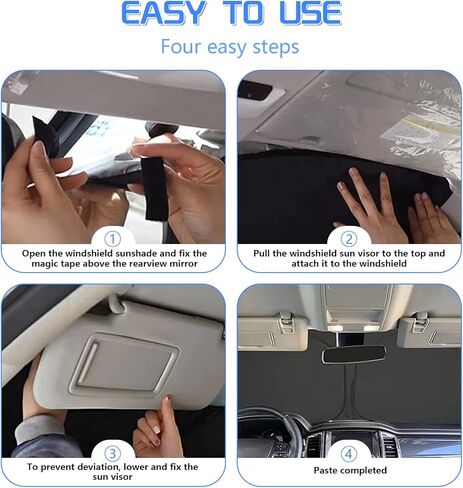 EASY TO USE

Four easy steps

①
Open the windshield sunshade and fix the magic tape above the rearview mirror

②
Pull the windshield sun visor to the top and attach it to the windshield

③
To prevent deviation, lower and fix the sun visor

④
Paste completed