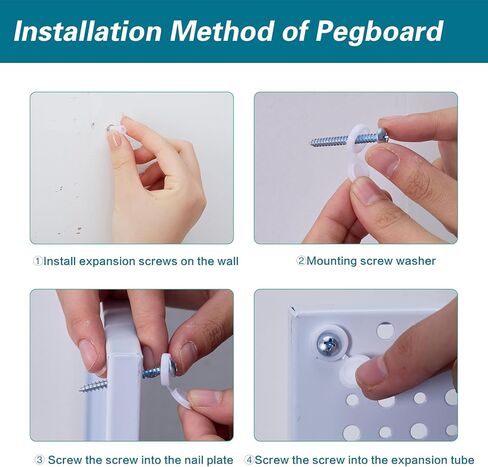 Installation Method of Pegboard

①Install expansion screws on the wall

②Mounting screw washer

③ Screw the screw into the nail plate

④Screw the screw into the expansion tube