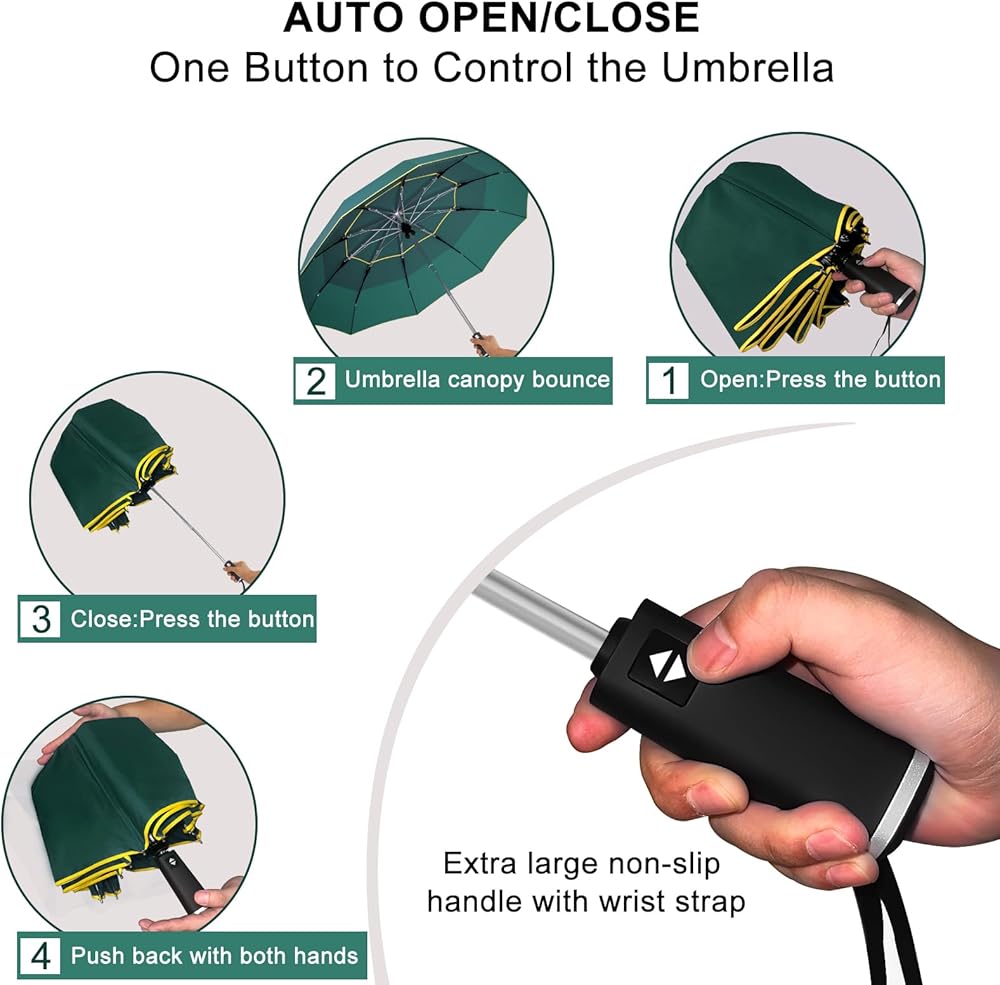 AUTO OPEN/CLOSE
One Button to Control the Umbrella

2 Umbrella canopy bounce

1 Open:Press the button

3 Close:Press the button

4 Push back with both hands

Extra large non-slip handle with wrist strap