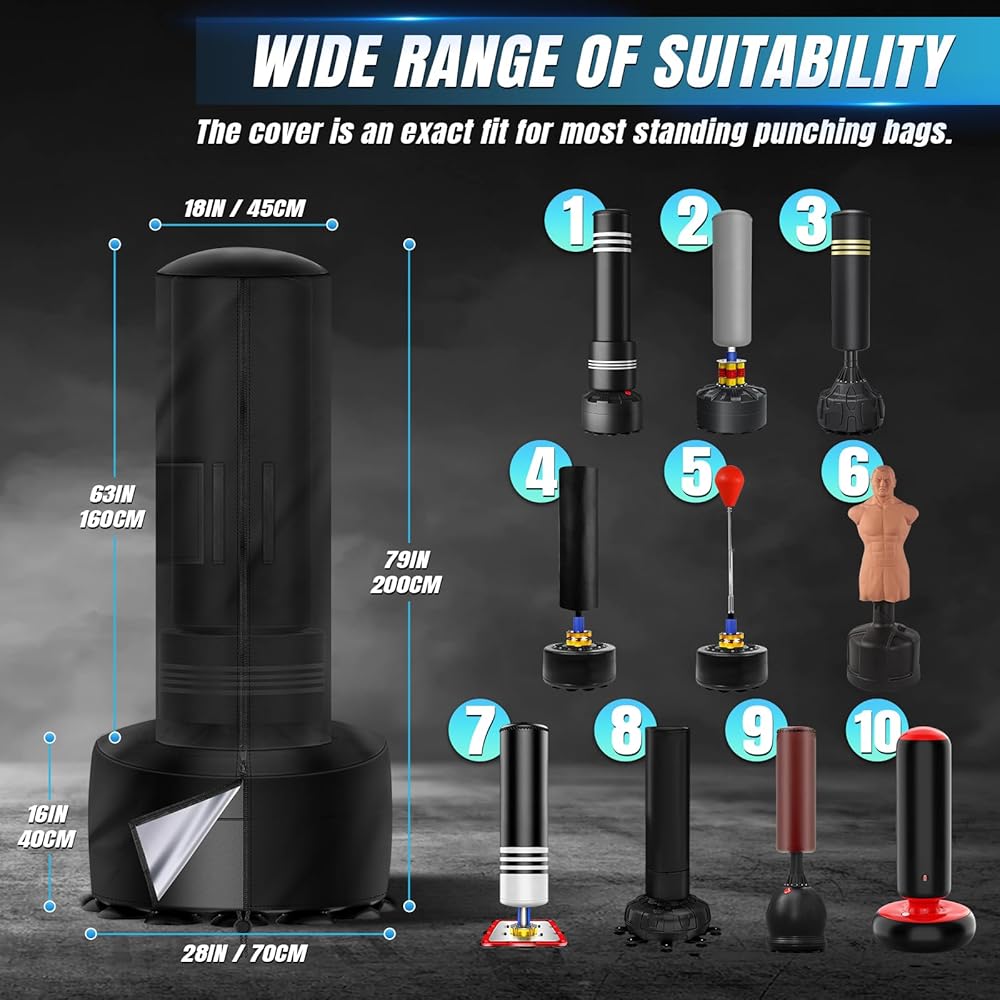 WIDE RANGE OF SUITABILITY

The cover is an exact fit for most standing punching bags.

18IN / 45CM

63IN
160CM

79IN
200CM

16IN
40CM

28IN / 70CM

1
2
3
4
5
6
7
8
9
10