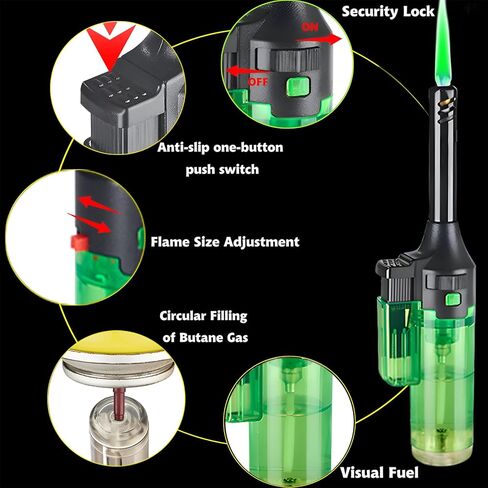 Security Lock

ON

OFF

Anti-slip one-button push switch

Flame Size Adjustment

Circular Filling of Butane Gas

Visual Fuel