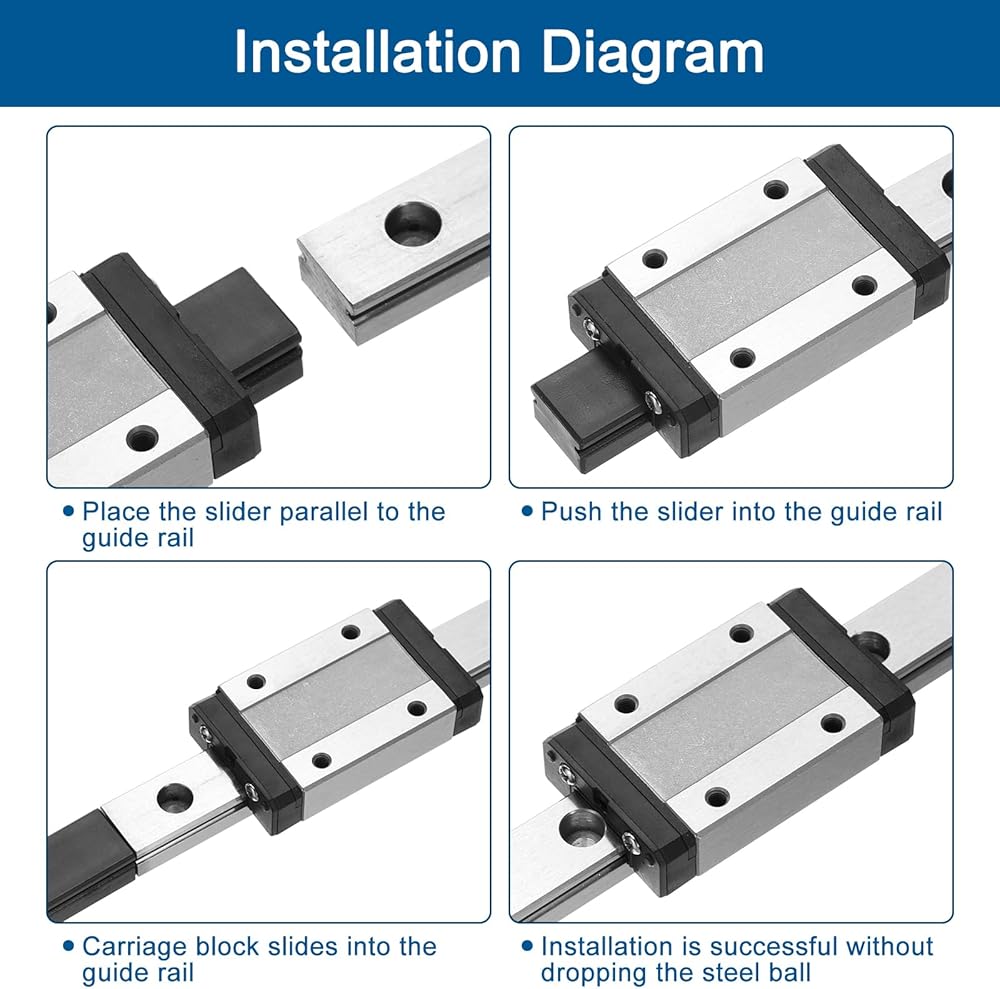 Installation Diagram

• Place the slider parallel to the guide rail

• Push the slider into the guide rail

• Carriage block slides into the guide rail

• Installation is successful without dropping the steel ball