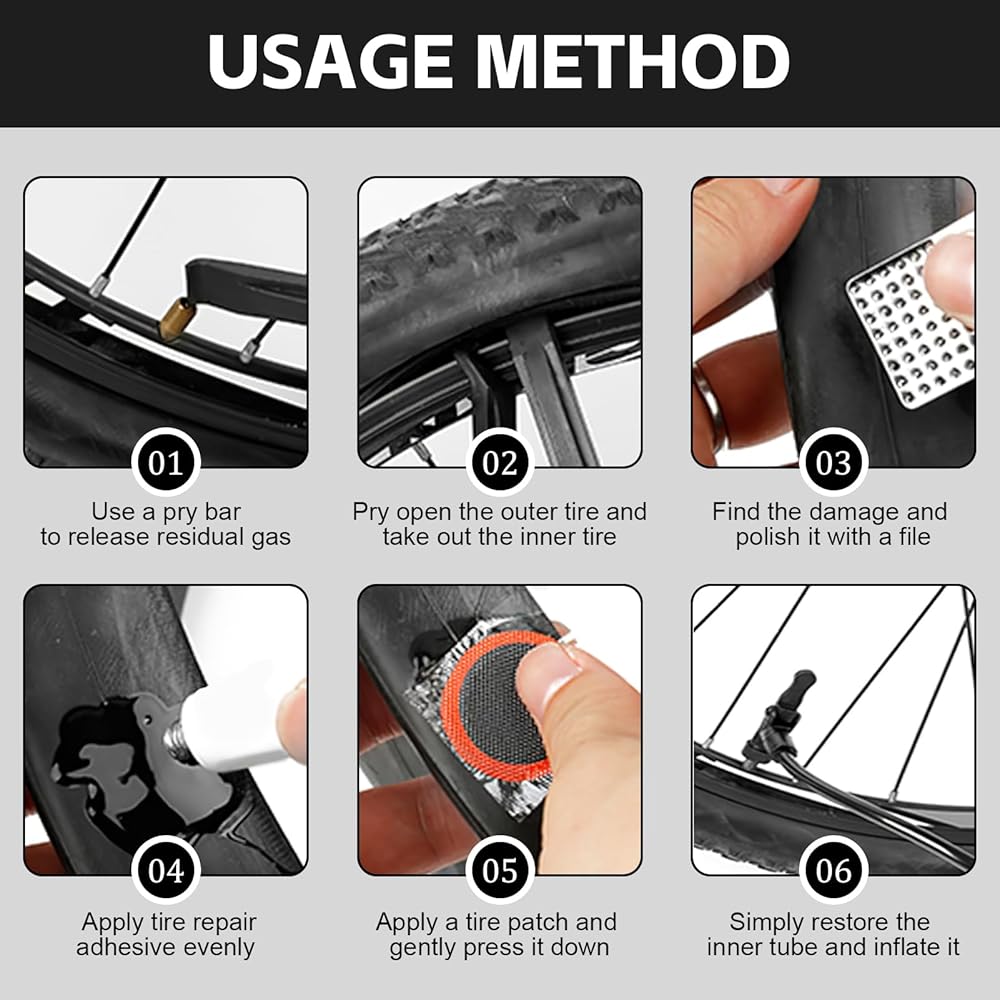 USAGE METHOD

01
Use a pry bar to release residual gas

02
Pry open the outer tire and take out the inner tire

03
Find the damage and polish it with a file

04
Apply tire repair adhesive evenly

05
Apply a tire patch and gently press it down

06
Simply restore the inner tube and inflate it