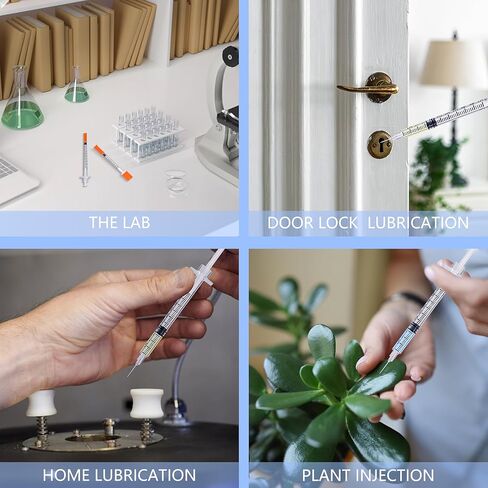 THE LAB

DOOR LOCK LUBRICATION

HOME LUBRICATION

PLANT INJECTION