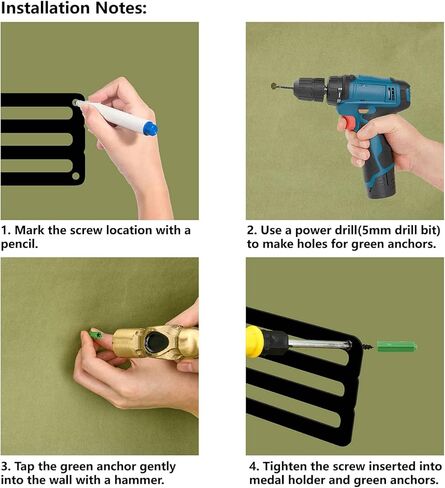 Installation Notes:

1. Mark the screw location with a pencil.

2. Use a power drill(5mm drill bit) to make holes for green anchors.

3. Tap the green anchor gently into the wall with a hammer.

4. Tighten the screw inserted into medal holder and green anchors.