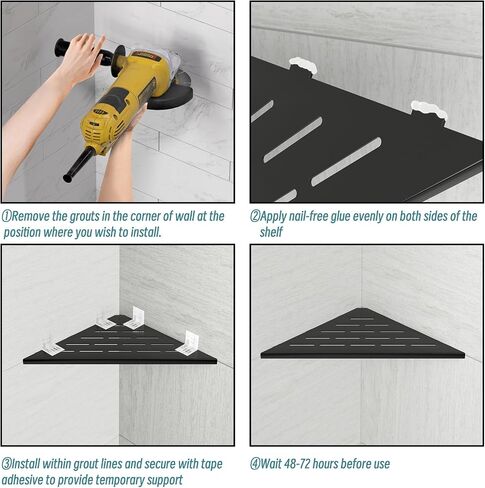 ①Remove the grouts in the corner of wall at the position where you wish to install.

②Apply nail-free glue evenly on both sides of the shelf

③Install within grout lines and secure with tape adhesive to provide temporary support

④Wait 48-72 hours before use