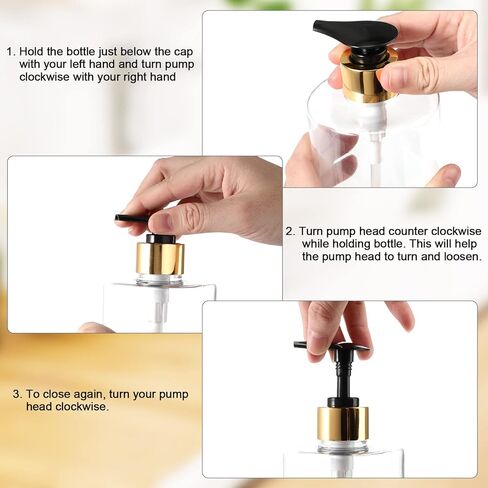 1. Hold the bottle just below the cap with your left hand and turn pump clockwise with your right hand

2. Turn pump head counter clockwise while holding bottle. This will help the pump head to turn and loosen.

3. To close again, turn your pump head clockwise.