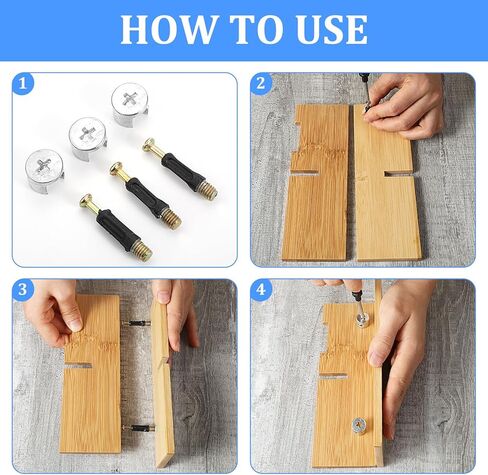 HOW TO USE

1

2

3

4