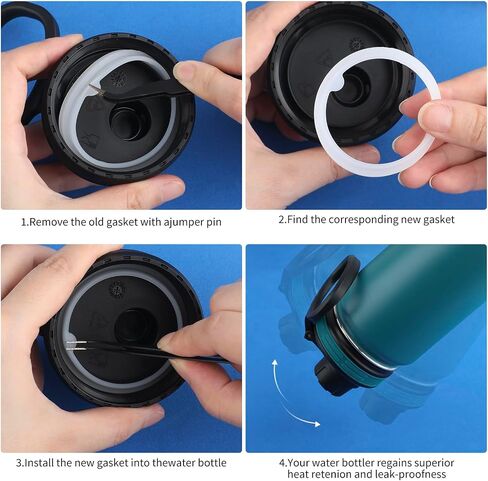 1.Remove the old gasket with ajumper pin

2.Find the corresponding new gasket

3.Install the new gasket into thewater bottle

4.Your water bottler regains superior heat retenion and leak-proofness