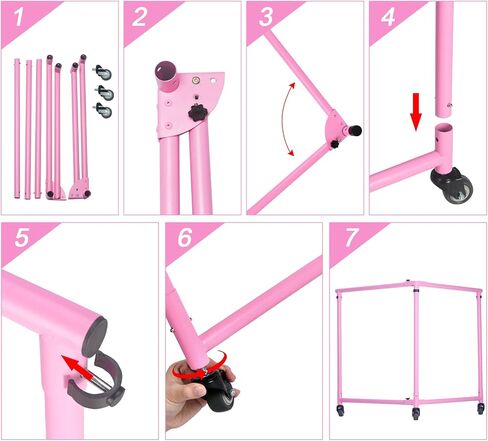 1

2

3

4

5

6

7