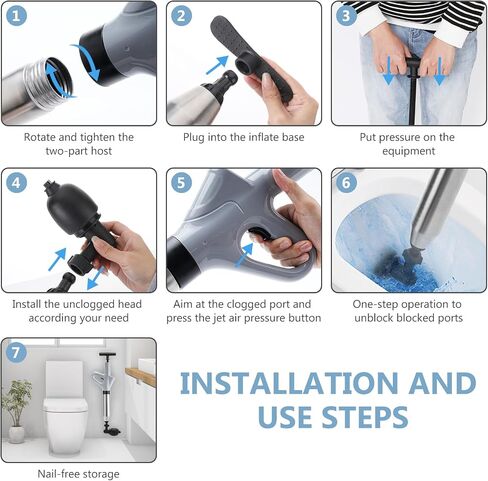 1

Rotate and tighten the two-part host

2

Plug into the inflate base

3

Put pressure on the equipment

4

Install the unclogged head according your need

5

Aim at the clogged port and press the jet air pressure button

6

One-step operation to unblock blocked ports

7

Nail-free storage

INSTALLATION AND USE STEPS