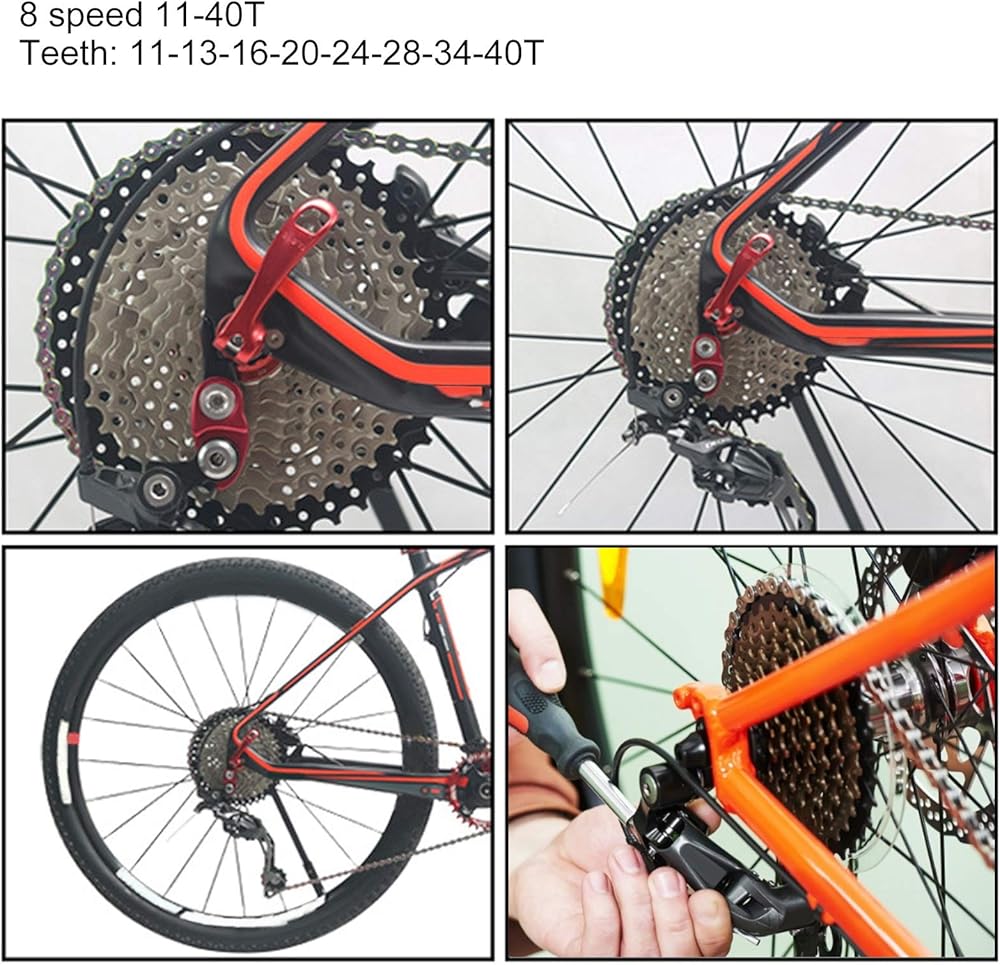 8 speed 11-40T
Teeth: 11-13-16-20-24-28-34-40T