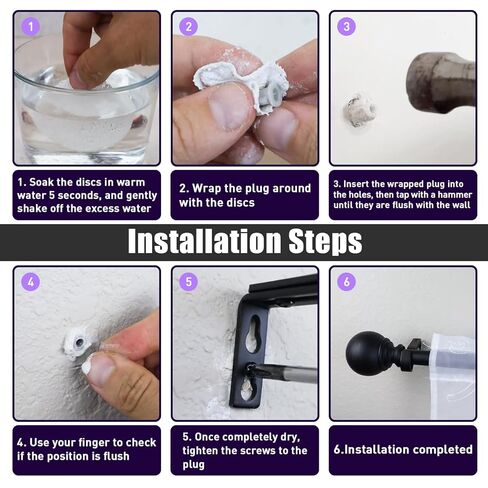 1

2

3

1. Soak the discs in warm water 5 seconds, and gently shake off the excess water

2. Wrap the plug around with the discs

3. Insert the wrapped plug into the holes, then tap with a hammer until they are flush with the wall

Installation Steps

4

5

6

4. Use your finger to check if the position is flush

5. Once completely dry, tighten the screws to the plug

6.Installation completed