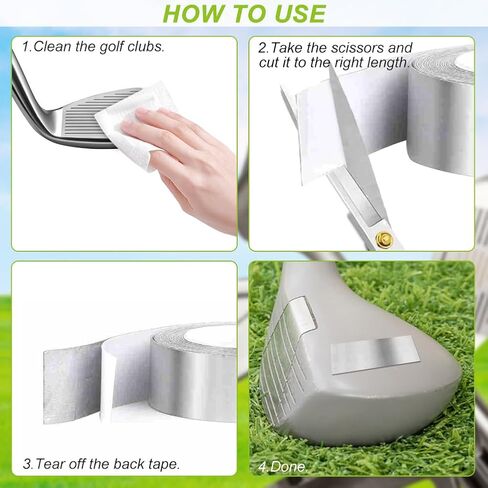 HOW TO USE

1.Clean the golf clubs.

2.Take the scissors and cut it to the right length.

3.Tear off the back tape.

4.Done.