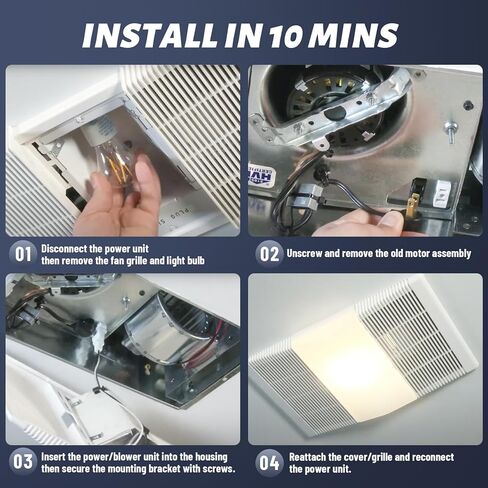 INSTALL IN 10 MINS

01 Disconnect the power unit then remove the fan grille and light bulb

02 Unscrew and remove the old motor assembly

03 Insert the power/blower unit into the housing then secure the mounting bracket with screws.

04 Reattach the cover/grille and reconnect the power unit.