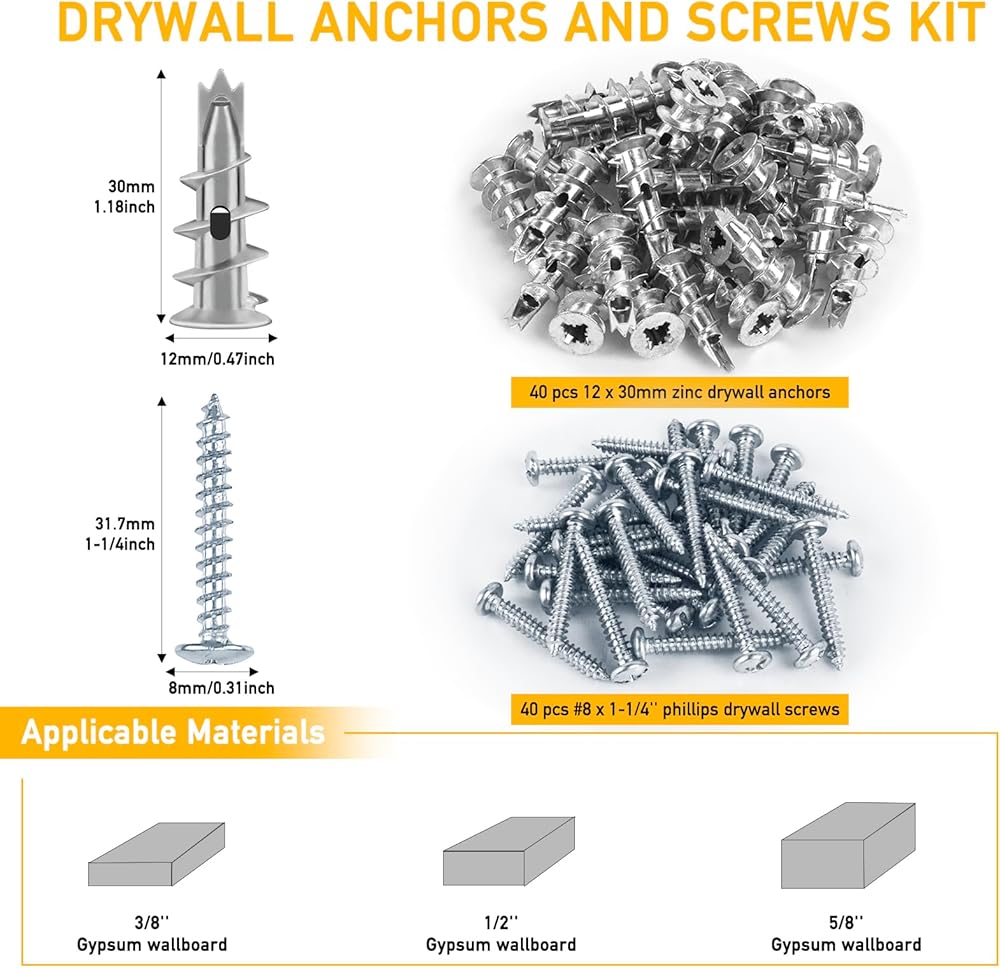 DRYWALL ANCHORS AND SCREWS KIT

30mm
1.18inch

12mm/0.47inch

40 pcs 12 x 30mm zinc drywall anchors

31.7mm
1-1/4inch

8mm/0.31inch

40 pcs #8 x 1-1/4'' phillips drywall screws

Applicable Materials

3/8''
Gypsum wallboard

1/2''
Gypsum wallboard

5/8''
Gypsum wallboard