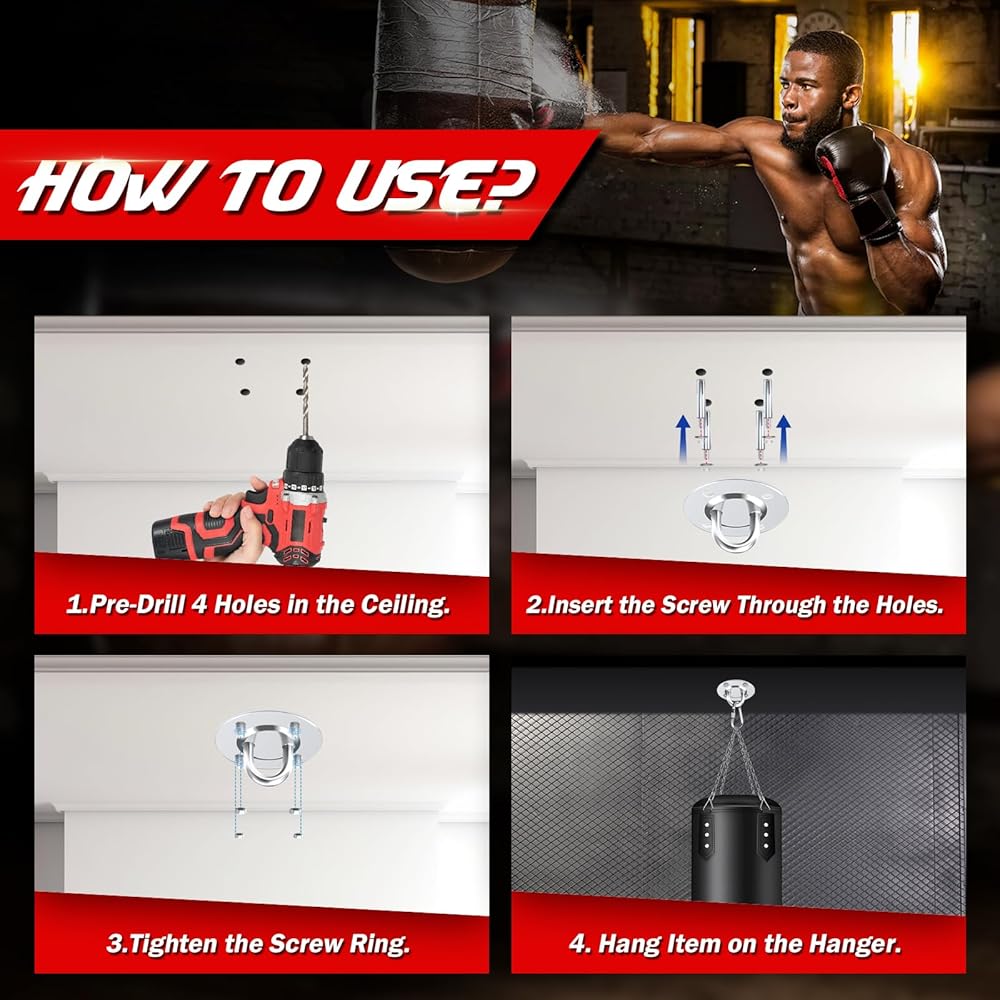 HOW TO USE?

1.Pre-Drill 4 Holes in the Ceiling.

2.Insert the Screw Through the Holes.

3.Tighten the Screw Ring.

4. Hang Item on the Hanger.