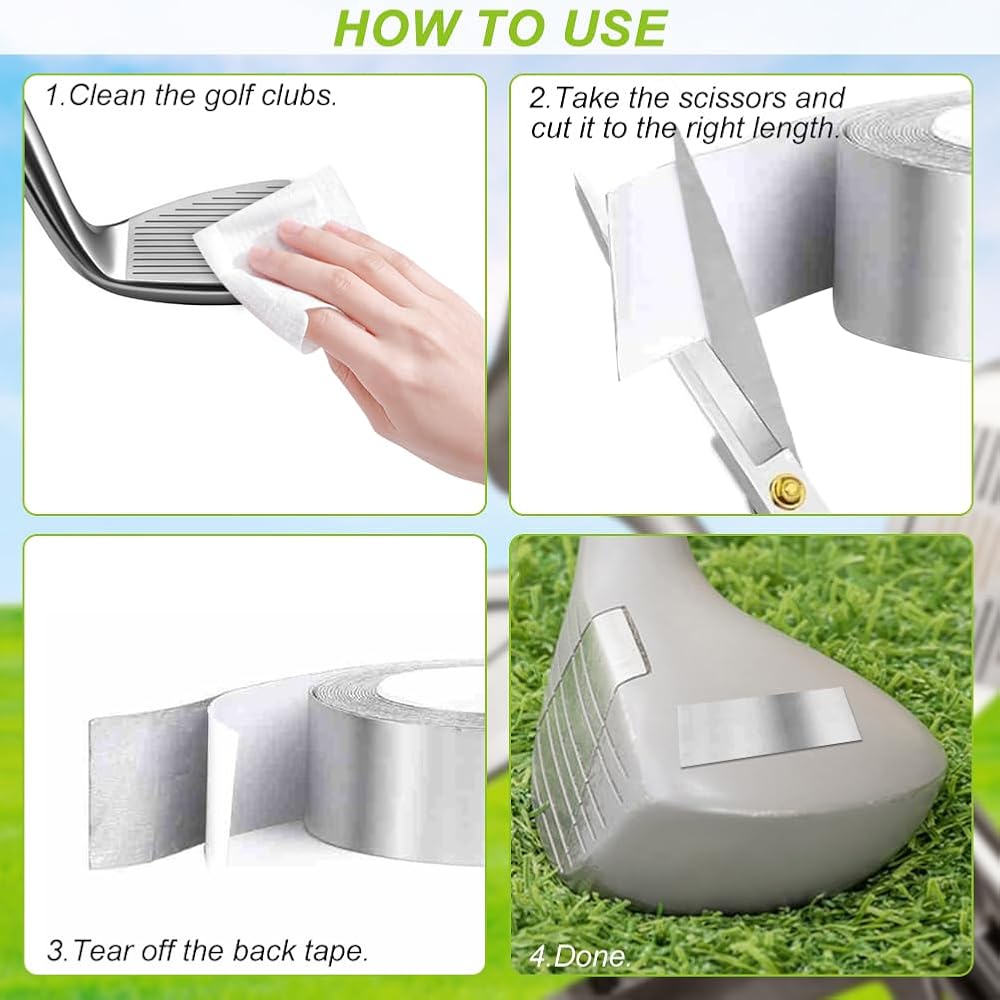 HOW TO USE

1.Clean the golf clubs.

2.Take the scissors and cut it to the right length.

3.Tear off the back tape.

4.Done.