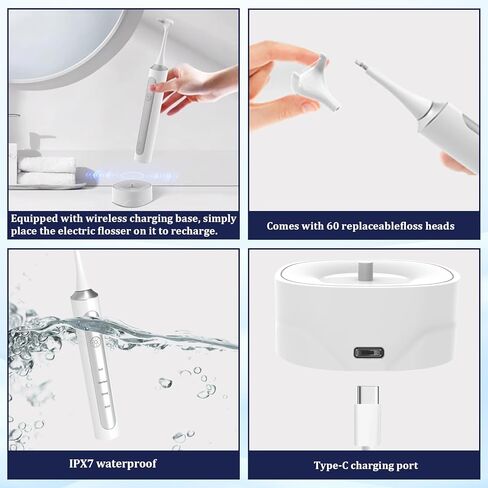 Equipped with wireless charging base, simply place the electric flosser on it to recharge.

Comes with 60 replaceablefloss heads

IPX7 waterproof

Type-C charging port