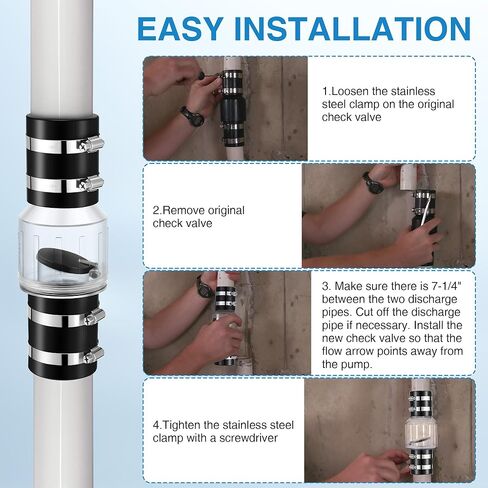 EASY INSTALLATION

1.Loosen the stainless steel clamp on the original check valve

2.Remove original check valve

3. Make sure there is 7-1/4" between the two discharge pipes. Cut off the discharge pipe if necessary. Install the new check valve so that the flow arrow points away from the pump.

4.Tighten the stainless steel clamp with a screwdriver