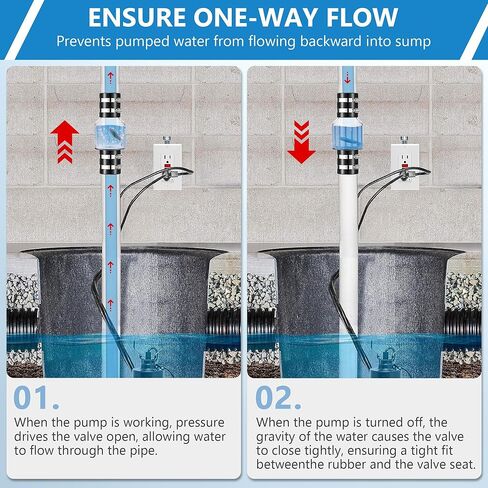 ENSURE ONE-WAY FLOW
Prevents pumped water from flowing backward into sump

01.
When the pump is working, pressure drives the valve open, allowing water to flow through the pipe.

02.
When the pump is turned off, the gravity of the water causes the valve to close tightly, ensuring a tight fit betweenthe rubber and the valve seat.