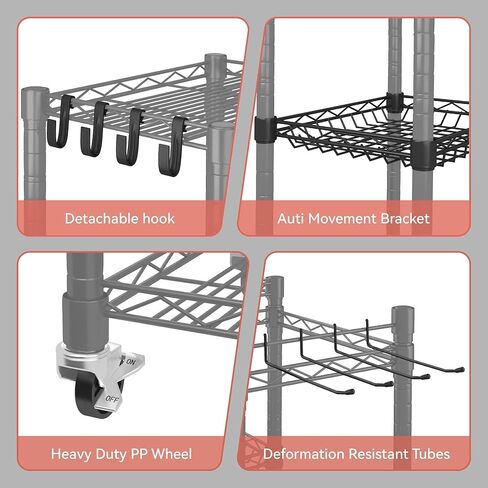 Detachable hook

Auti Movement Bracket

ON

OFF

Heavy Duty PP Wheel

Deformation Resistant Tubes