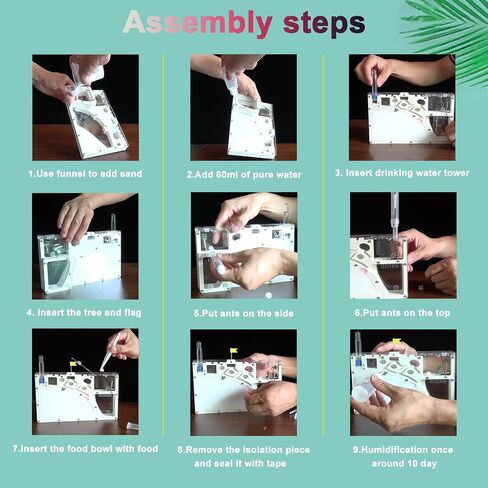 Assembly steps

1.Use funnel to add sand

2.Add 60ml of pure water

3. Insert drinking water tower

4. Insert the tree and flag

5.Put ants on the side

6.Put ants on the top

7.Insert the food bowl with food

8.Remove the isolation piece and seal it with tape

9.Humidification once around 10 day