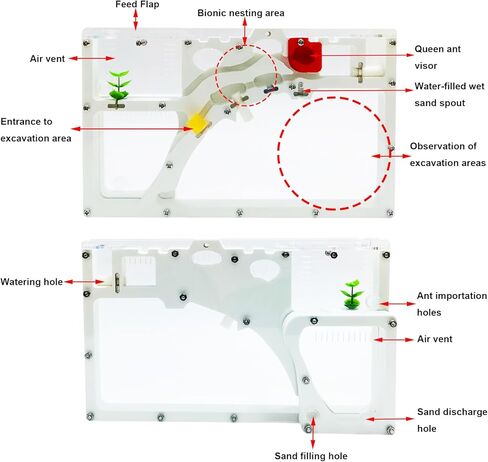 Feed Flap

Bionic nesting area

Air vent

Queen ant visor

Water-filled wet sand spout

Entrance to excavation area

Observation of excavation areas

Watering hole

Ant importation holes

Air vent

Sand discharge hole

Sand filling hole