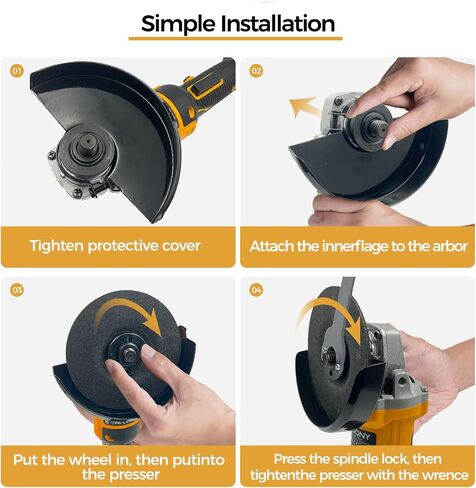 Simple Installation

01

Tighten protective cover

02

Attach the innerflage to the arbor

03

Put the wheel in, then putinto the presser

04

Press the spindle lock, then tightenthe presser with the wrence