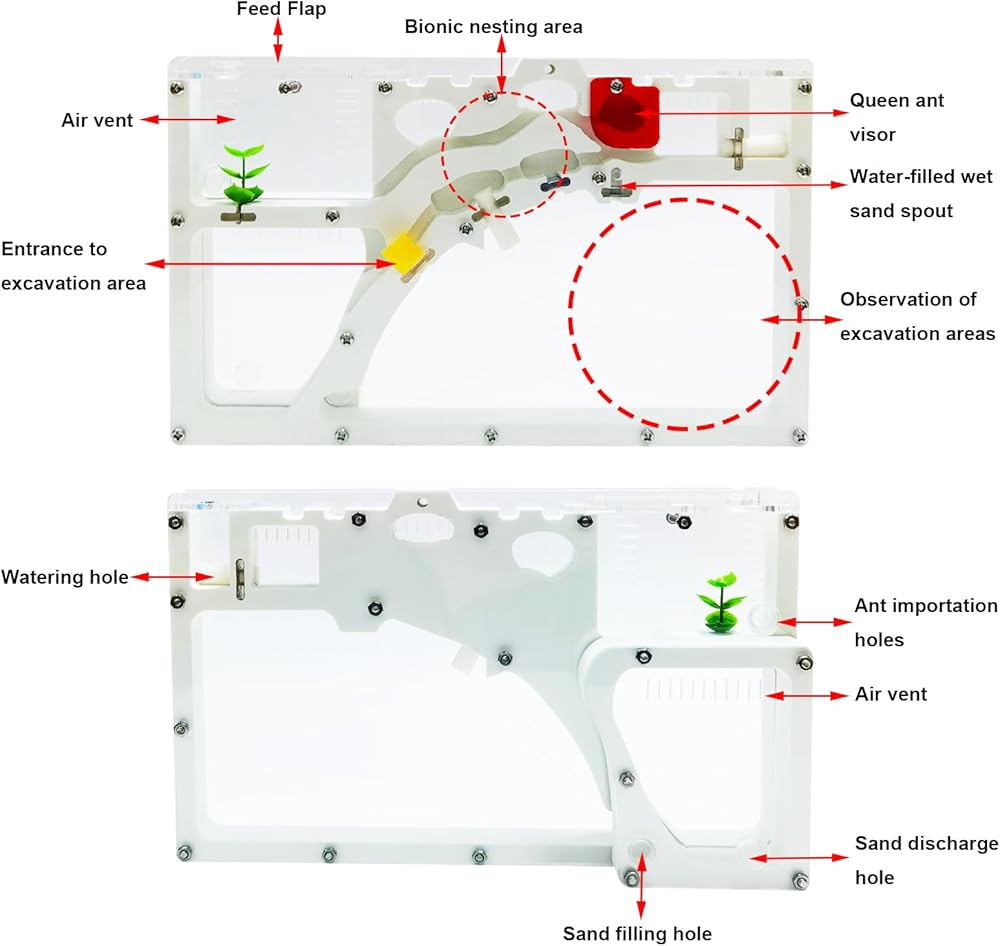 Feed Flap

Bionic nesting area

Air vent

Queen ant visor

Water-filled wet sand spout

Entrance to excavation area

Observation of excavation areas

Watering hole

Ant importation holes

Air vent

Sand discharge hole

Sand filling hole