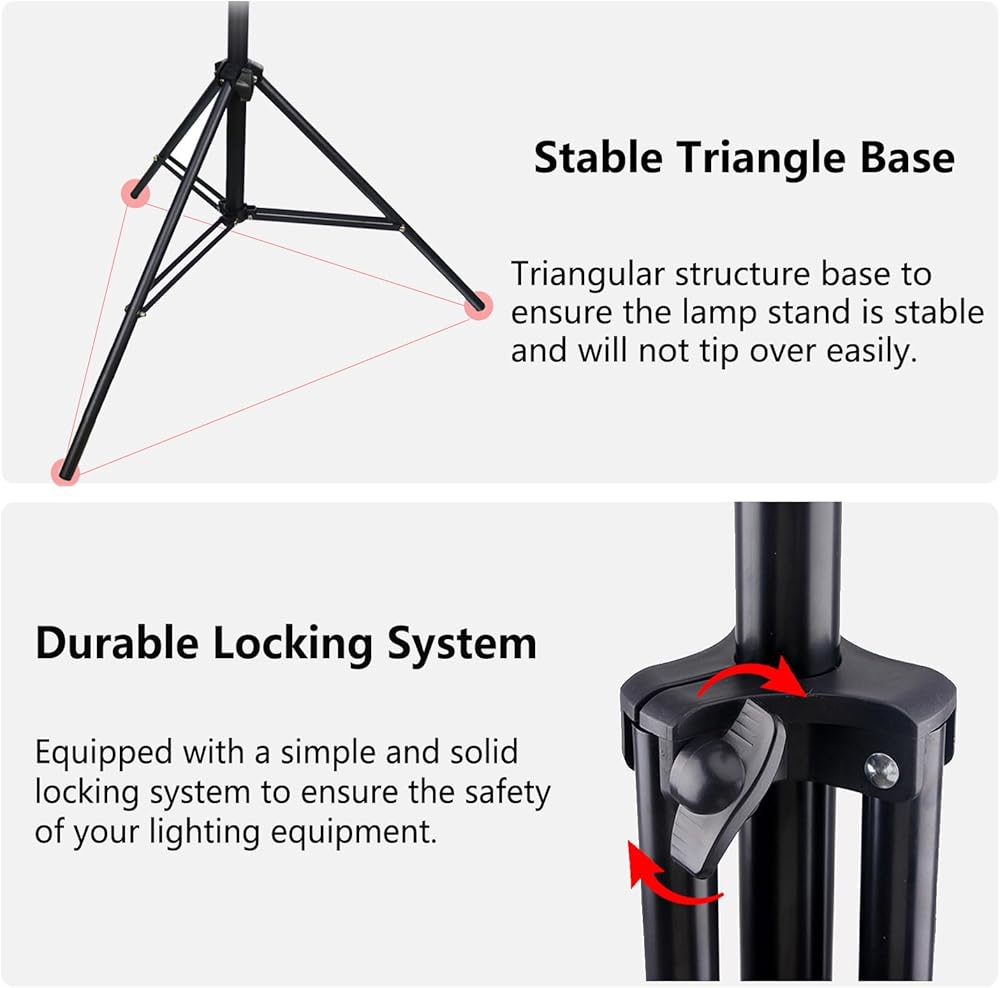 Stable Triangle Base

Triangular structure base to ensure the lamp stand is stable and will not tip over easily.

Durable Locking System

Equipped with a simple and solid locking system to ensure the safety of your lighting equipment.