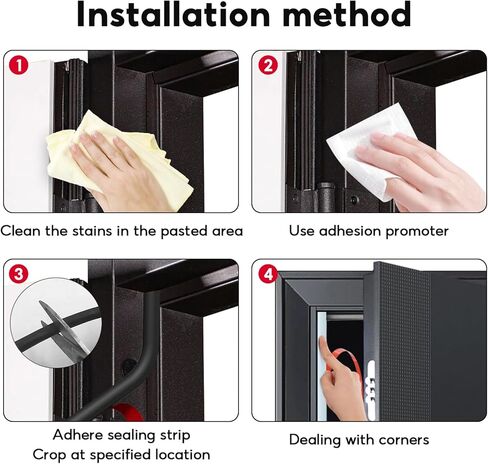 Installation method

1

Clean the stains in the pasted area

2

Use adhesion promoter

3

Adhere sealing strip
Crop at specified location

4

Dealing with corners