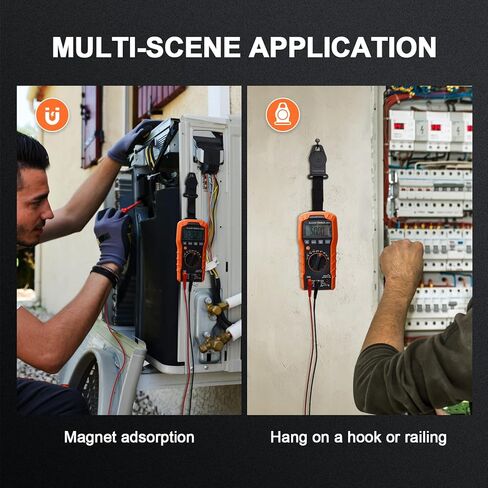 MULTI-SCENE APPLICATION

Magnet adsorption

Hang on a hook or railing