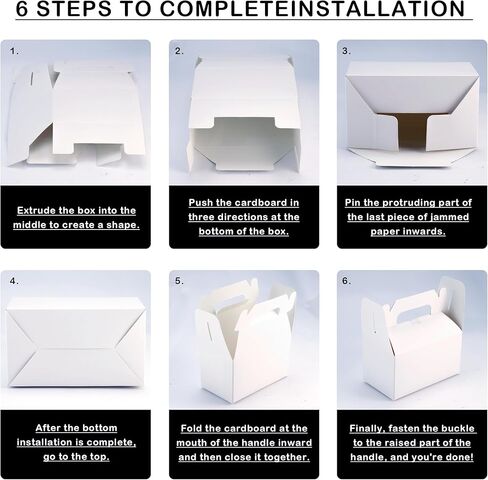 6 STEPS TO COMPLETEINSTALLATION

1.

Extrude the box into the middle to create a shape.

2.

Push the cardboard in three directions at the bottom of the box.

3.

Pin the protruding part of the last piece of jammed paper inwards.

4.

After the bottom installation is complete, go to the top.

5.

Fold the cardboard at the mouth of the handle inward and then close it together.

6.

Finally, fasten the buckle to the raised part of the handle, and you're done!